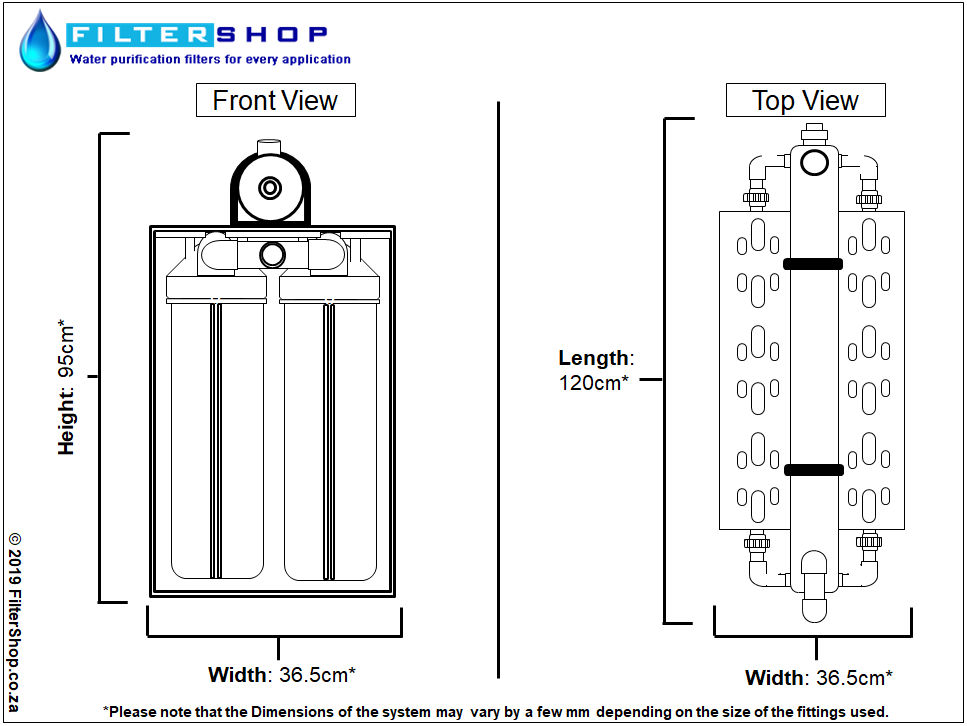 FILTERSHOP
Water purification filters for every application

Front View

Height: 95cm*

Width: 36.5cm*

Top View

Length: 120cm*

Width: 36.5cm*

© 2019 FilterShop.co.za

*Please note that the Dimensions of the system may vary by a few mm depending on the size of the fittings used.